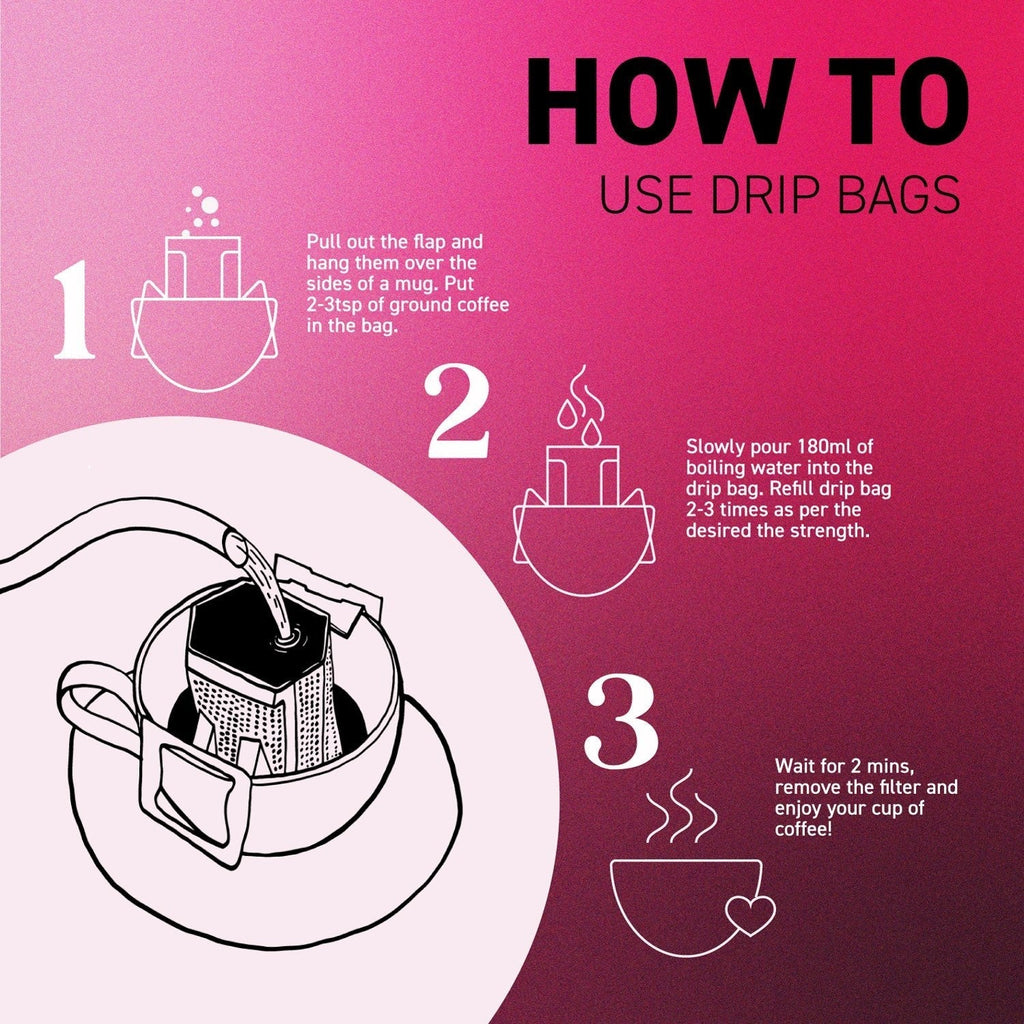 HOW TO
USE DRIP BAGS

1

Pull out the flap and hang them over the sides of a mug. Put 2-3tsp of ground coffee in the bag.

2

Slowly pour 180ml of boiling water into the drip bag. Refill drip bag 2-3 times as per the desired the strength.

3

Wait for 2 mins, remove the filter and enjoy your cup of coffee!