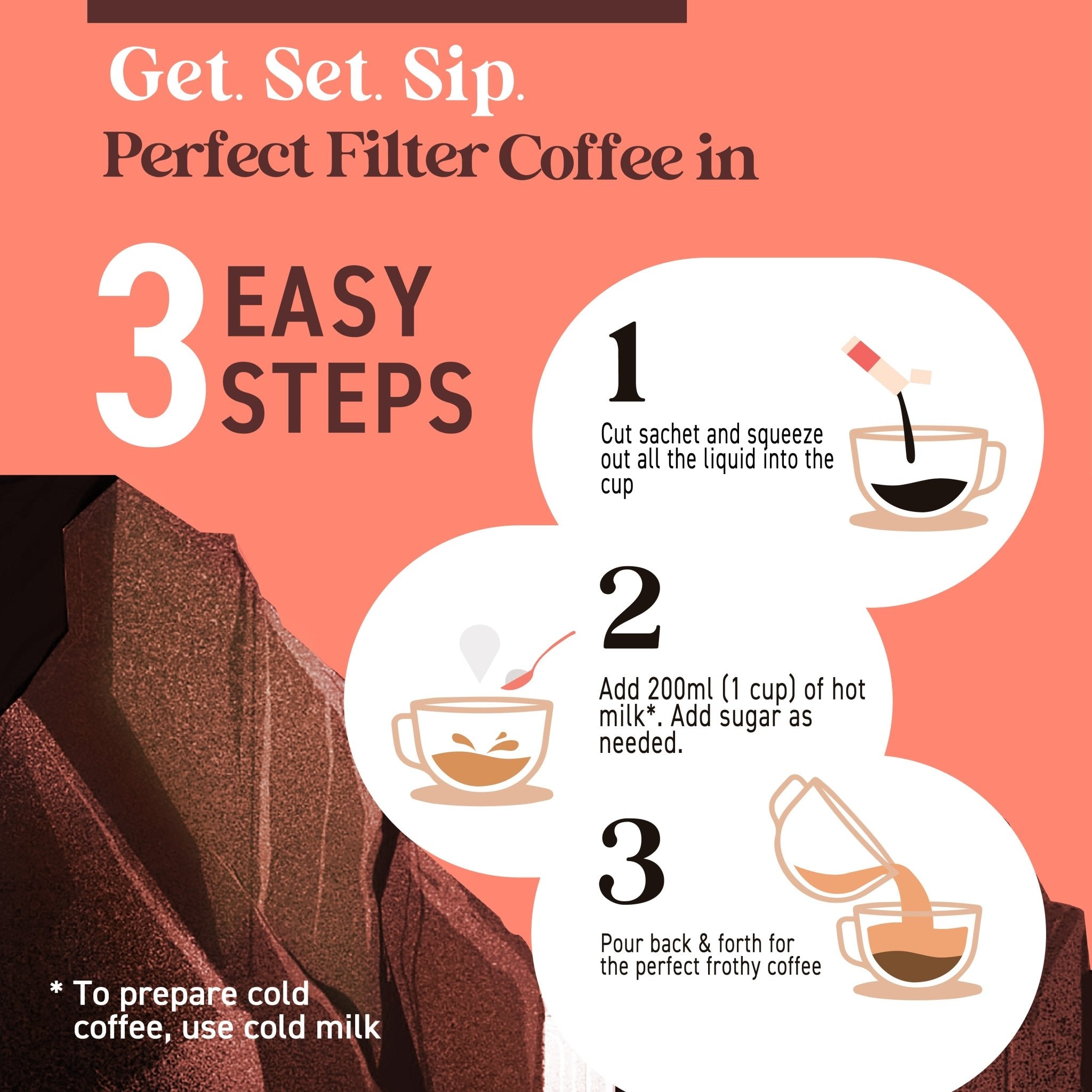 Get. Set. Sip.
Perfect Filter Coffee in

3 EASY STEPS

1

Cut sachet and squeeze out all the liquid into the cup

2

Add 200ml (1 cup) of hot milk*. Add sugar as needed.

3

Pour back & forth for the perfect frothy coffee

* To prepare cold coffee, use cold milk