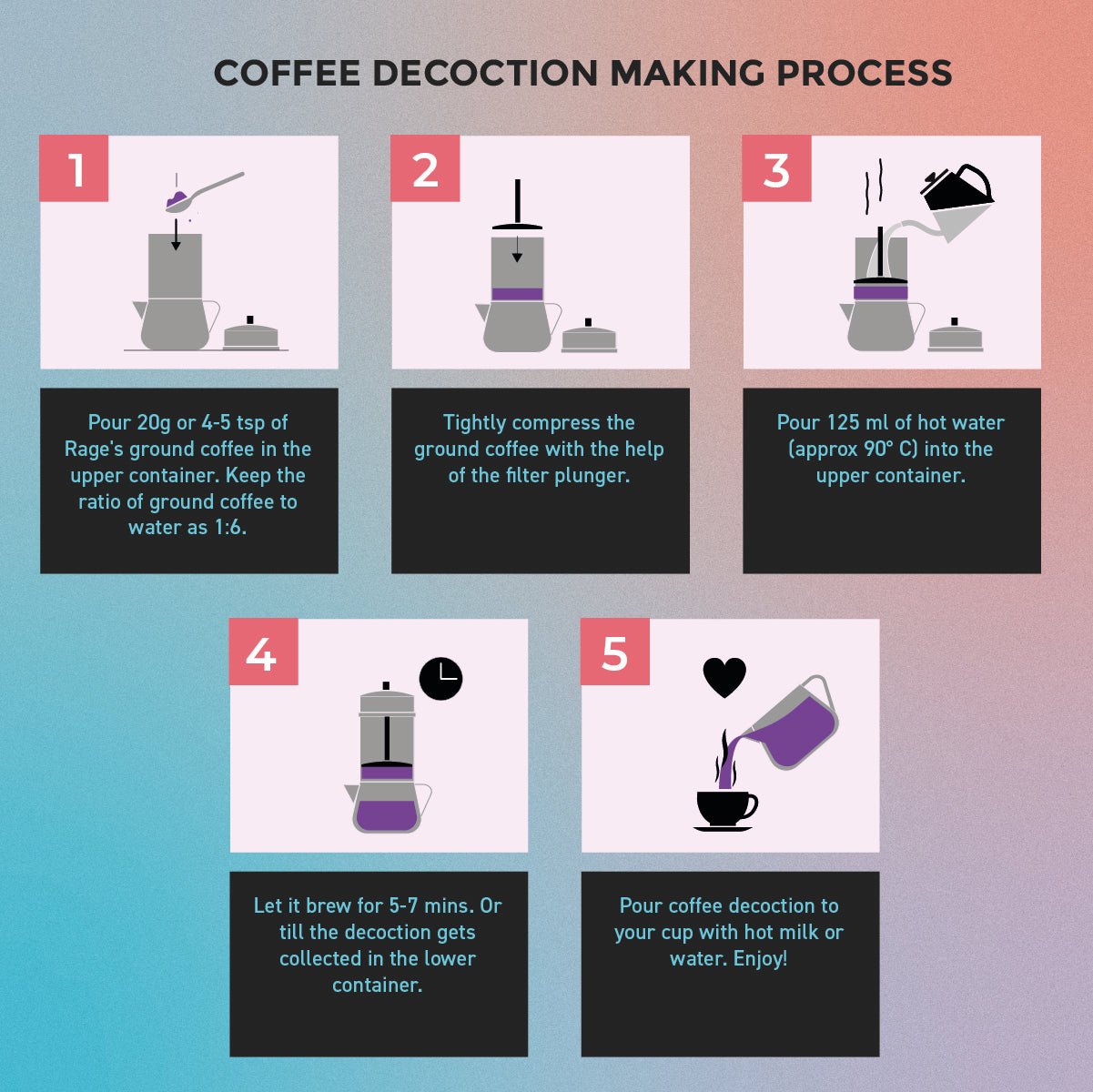 COFFEE DECOCTION MAKING PROCESS

1

Pour 20g or 4-5 tsp of Rage's ground coffee in the upper container. Keep the ratio of ground coffee to water as 1:6.

2

Tightly compress the ground coffee with the help of the filter plunger.

3

Pour 125 ml of hot water (approx 90° C) into the upper container.

4

Let it brew for 5-7 mins. Or till the decoction gets collected in the lower container.

5

Pour coffee decoction to your cup with hot milk or water. Enjoy!