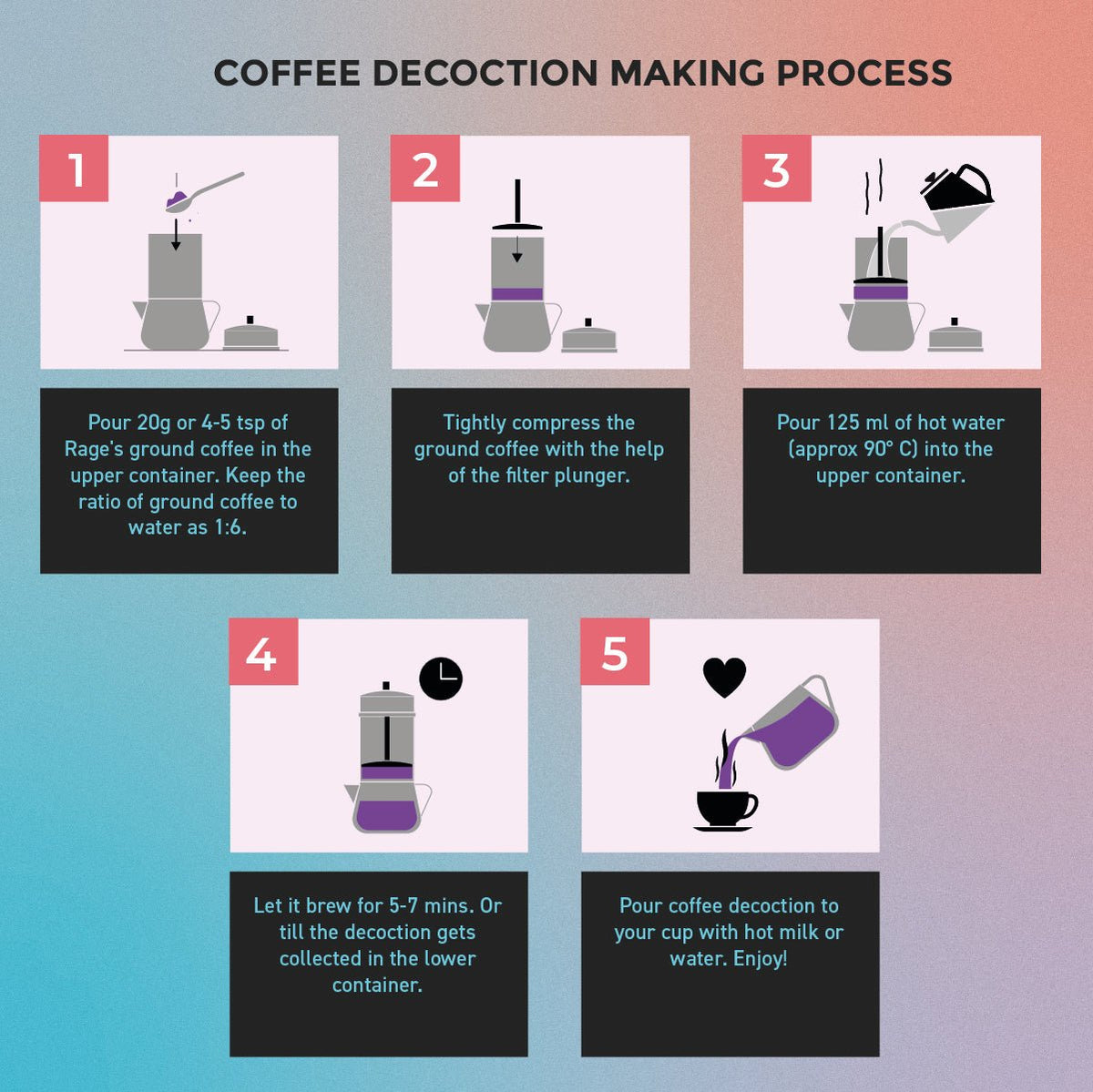 COFFEE DECOCTION MAKING PROCESS

1

Pour 20g or 4-5 tsp of Rage's ground coffee in the upper container. Keep the ratio of ground coffee to water as 1:6.

2

Tightly compress the ground coffee with the help of the filter plunger.

3

Pour 125 ml of hot water (approx 90° C) into the upper container.

4

Let it brew for 5-7 mins. Or till the decoction gets collected in the lower container.

5

Pour coffee decoction to your cup with hot milk or water. Enjoy!