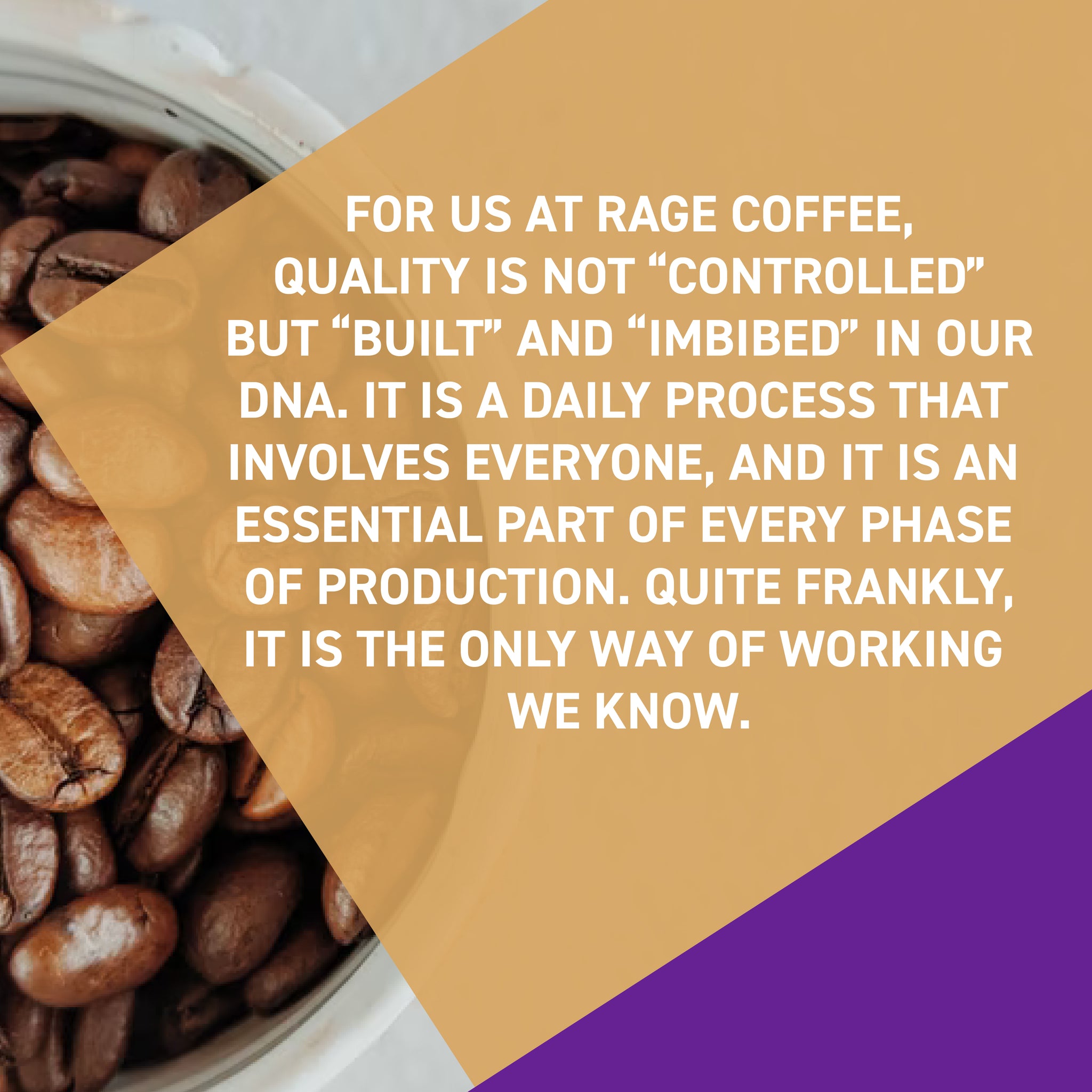 FOR US AT RAGE COFFEE, QUALITY IS NOT “CONTROLLED” BUT “BUILT” AND “IMBIBED” IN OUR DNA. IT IS A DAILY PROCESS THAT INVOLVES EVERYONE, AND IT IS AN ESSENTIAL PART OF EVERY PHASE OF PRODUCTION. QUITE FRANKLY, IT IS THE ONLY WAY OF WORKING WE KNOW.